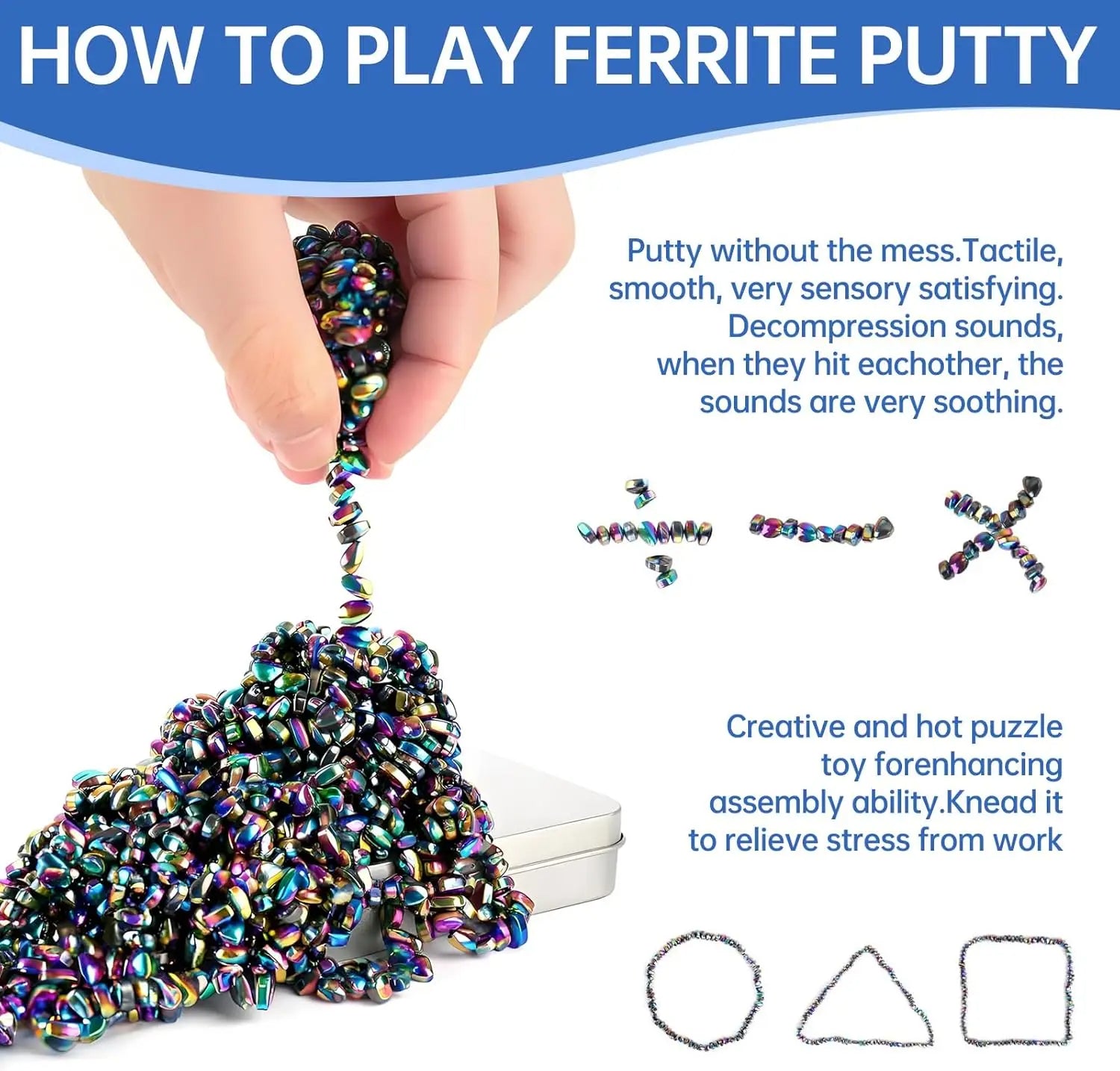 HOW TO PLAY FERRITE PUTTY

Putty without the mess.Tactile, smooth, very sensory satisfying. Decompression sounds, when they hit eachother, the sounds are very soothing.

Creative and hot puzzle toy forenhancing assembly ability.Knead it to relieve stress from work